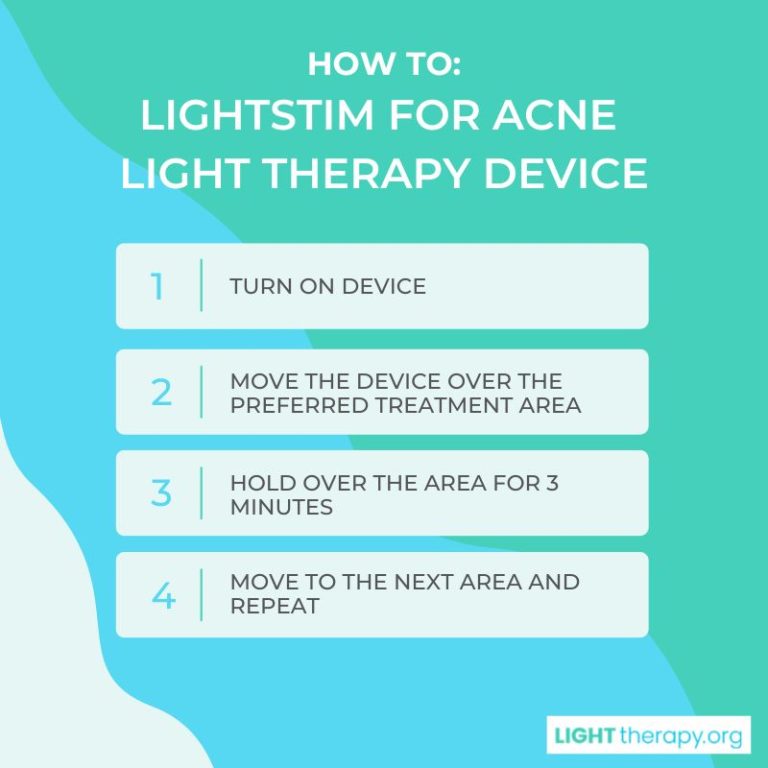 HOW TO:
LIGHTSTIM FOR ACNE LIGHT THERAPY DEVICE

1 TURN ON DEVICE

2 MOVE THE DEVICE OVER THE PREFERRED TREATMENT AREA

3 HOLD OVER THE AREA FOR 3 MINUTES

4 MOVE TO THE NEXT AREA AND REPEAT

LIGHT therapy.org